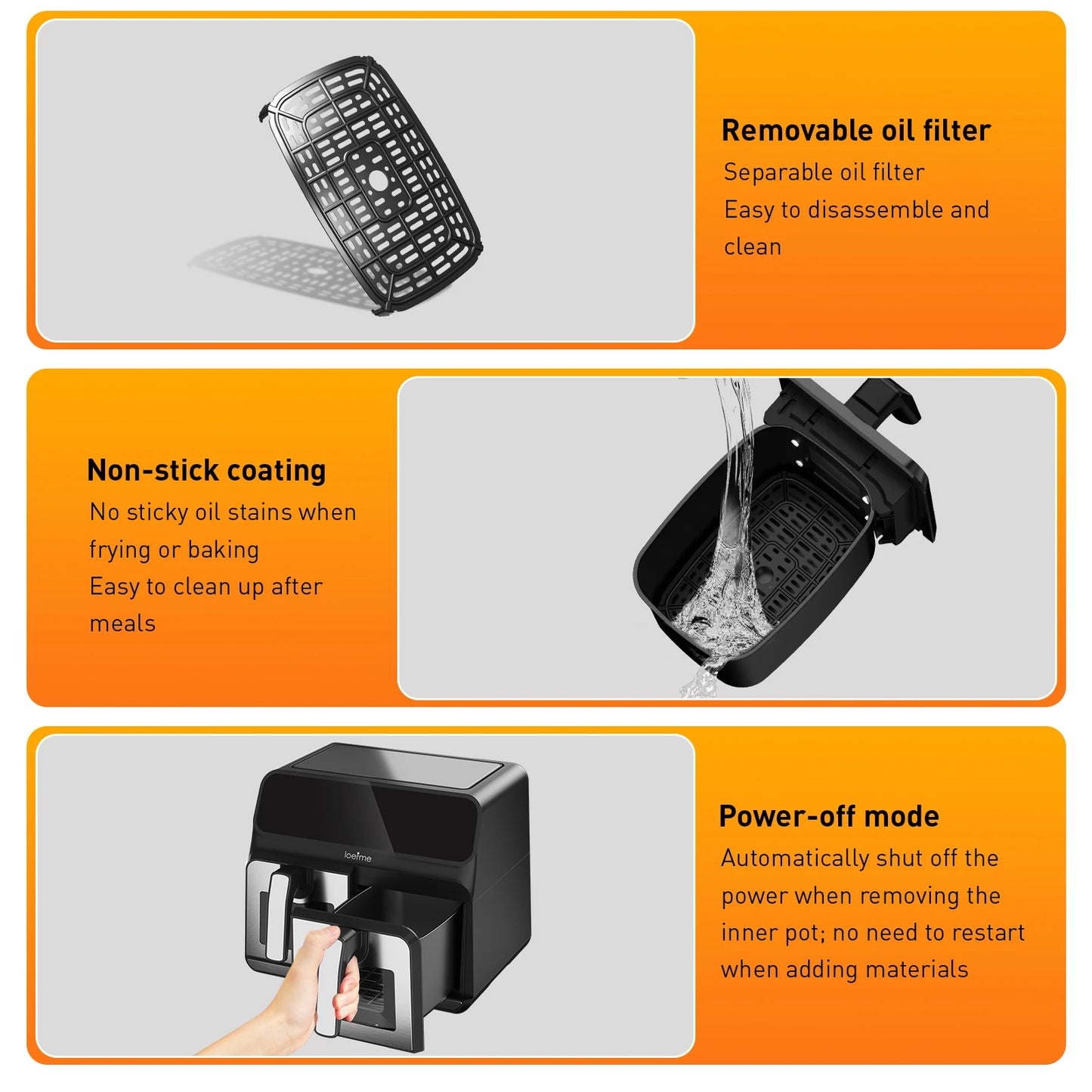 Removable oil filter
Separable oil filter
Easy to disassemble and clean

Non-stick coating
No sticky oil stains when frying or baking
Easy to clean up after meals

loeime

Power-off mode
Automatically shut off the power when removing the inner pot; no need to restart when adding materials